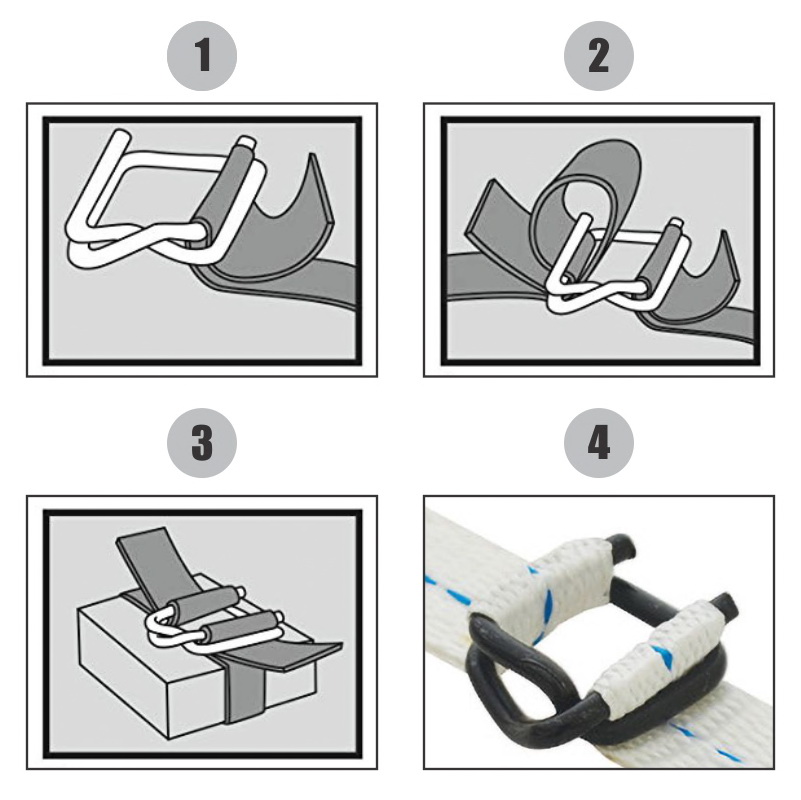 1

2

3

4